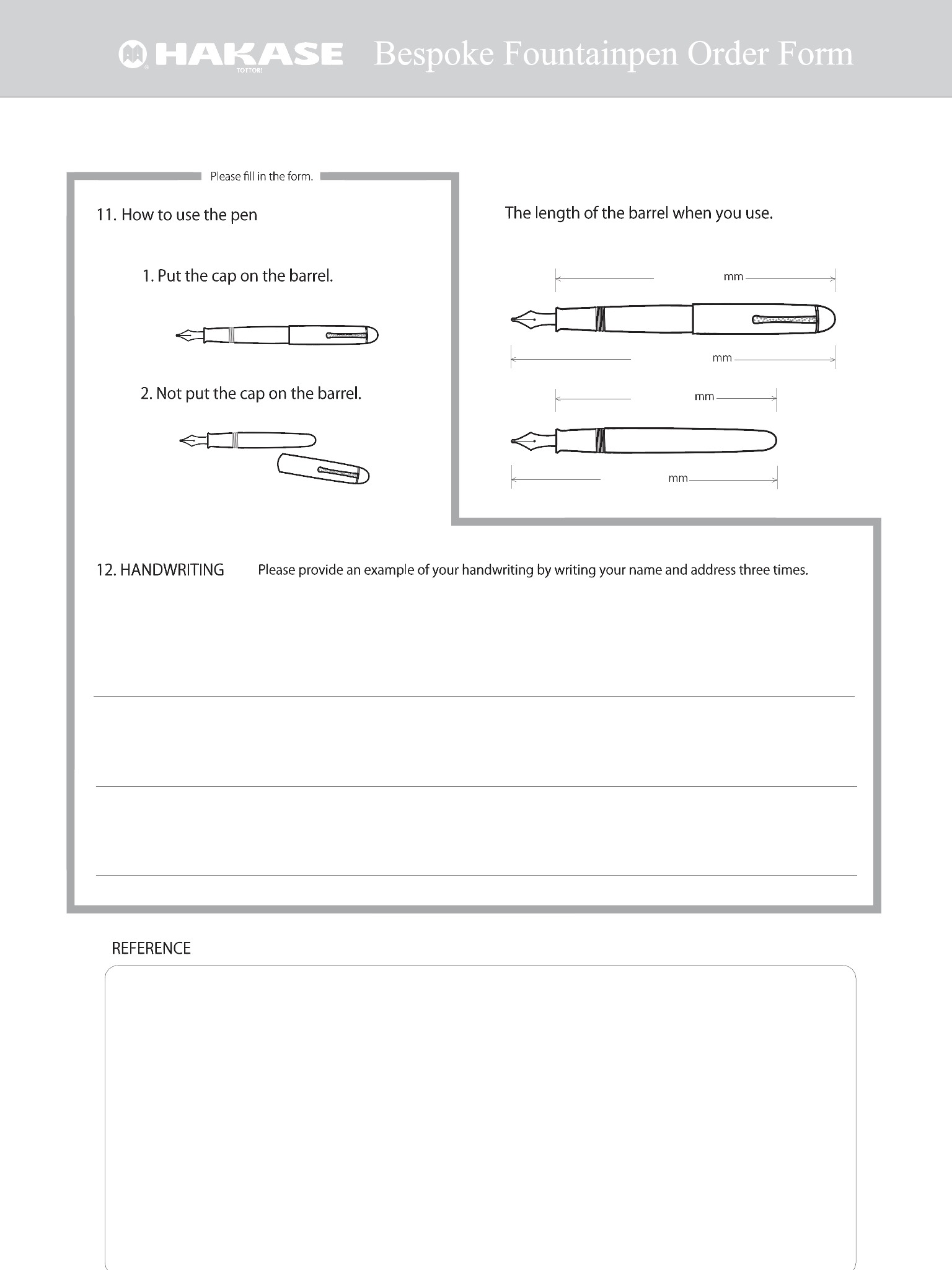 HAKASE TOTTORI Bespoke Fountainpen Order Form

Please fill in the form.

11. How to use the pen

1. Put the cap on the barrel.

2. Not put the cap on the barrel.

The length of the barrel when you use.

mm

mm

mm

mm

12. HANDWRITING Please provide an example of your handwriting by writing your name and address three times.

REFERENCE